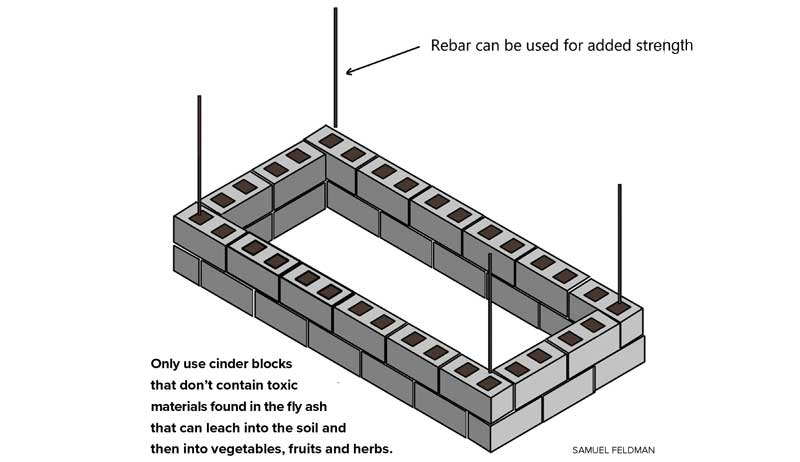 Rebar can be used for added strength

Only use cinder blocks that don't contain toxic materials found in the fly ash that can leach into the soil and then into vegetables, fruits and herbs.

SAMUEL FELDMAN